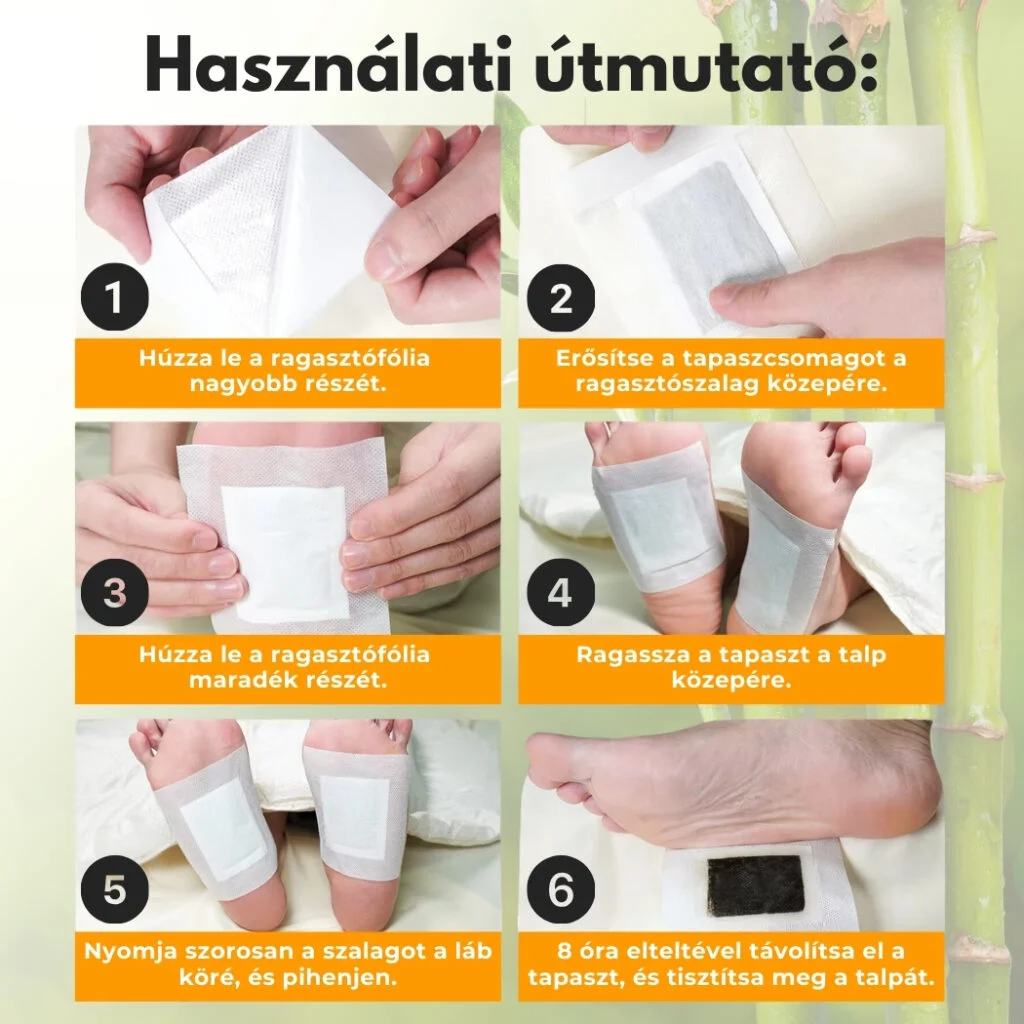 Használati útmutató:

1

Húzza le a ragasztófólia nagyobb részét.

2

Erősítse a tapaszcsomagot a ragasztószalag közepére.

3

Húzza le a ragasztófólia maradék részét.

4

Ragassza a tapaszt a talp közepére.

5

Nyomja szorosan a szalagot a láb köré, és pihenjen.

6

8 óra elteltével távolítsa el a tapaszt, és tisztítsa meg a talpát.