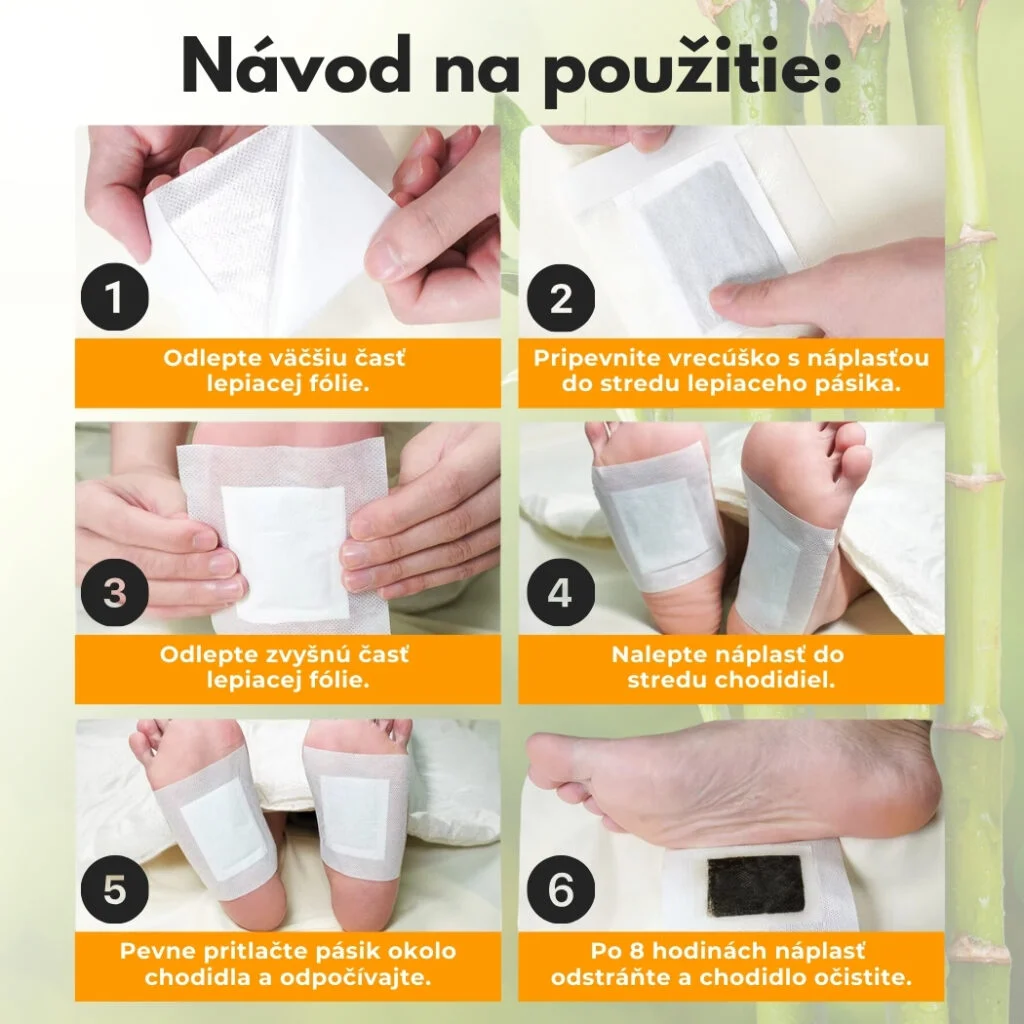 Návod na použitie:

1
Odlepte väčšiu časť lepiacej fólie.

2
Pripevnite vrecúško s náplasťou do stredu lepiaceho pásika.

3
Odlepte zvyšnú časť lepiacej fólie.

4
Nalepte náplasť do stredu chodidiel.

5
Pevne pritlačte pásik okolo chodidla a odpočívajte.

6
Po 8 hodinách náplasť odstráňte a chodidlo očistite.