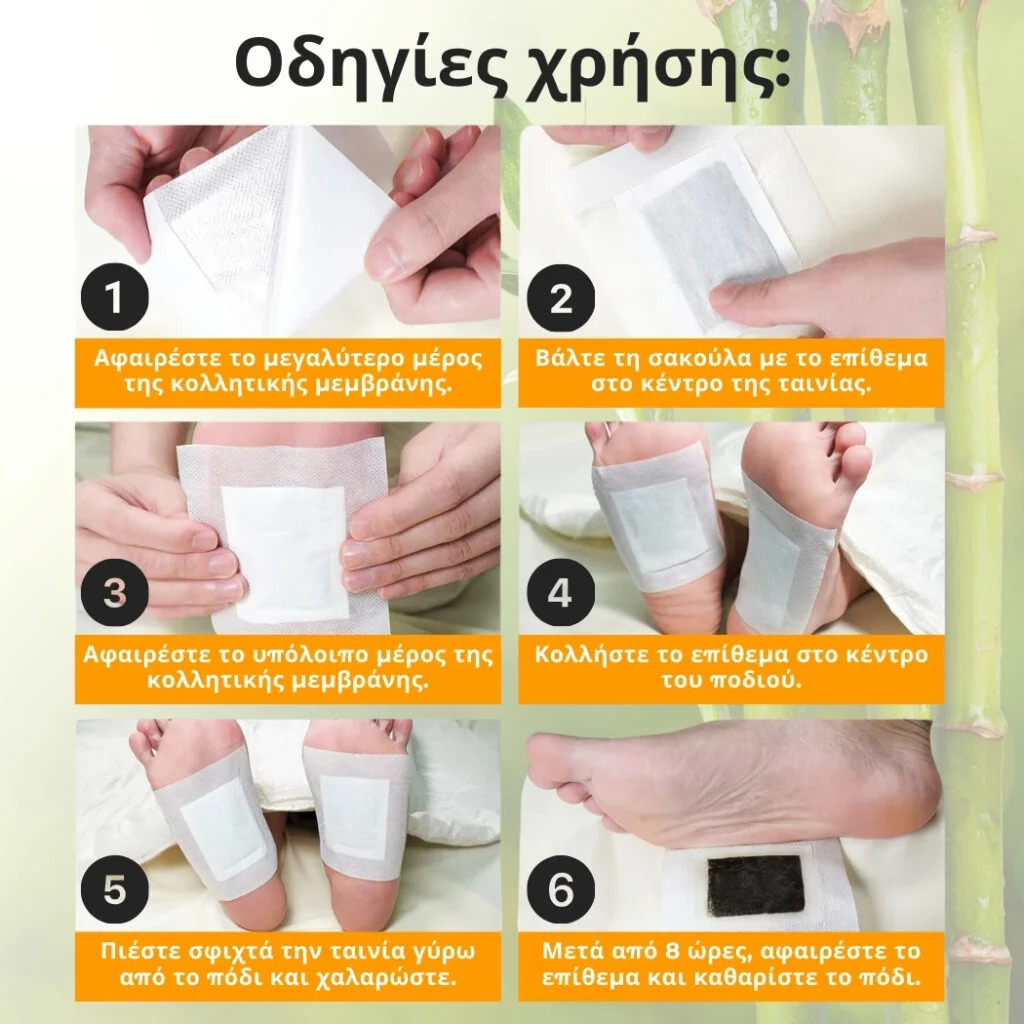 Οδηγίες χρήσης:

1
Αφαιρέστε το μεγαλύτερο μέρος της κολλητικής μεμβράνης.

2
Βάλτε τη σακούλα με το επίθεμα στο κέντρο της ταινίας.

3
Αφαιρέστε το υπόλοιπο μέρος της κολλητικής μεμβράνης.

4
Κολλήστε το επίθεμα στο κέντρο του ποδιού.

5
Πιέστε σφιχτά την ταινία γύρω από το πόδι και χαλαρώστε.

6
Μετά από 8 ώρες, αφαιρέστε το επίθεμα και καθαρίστε το πόδι.