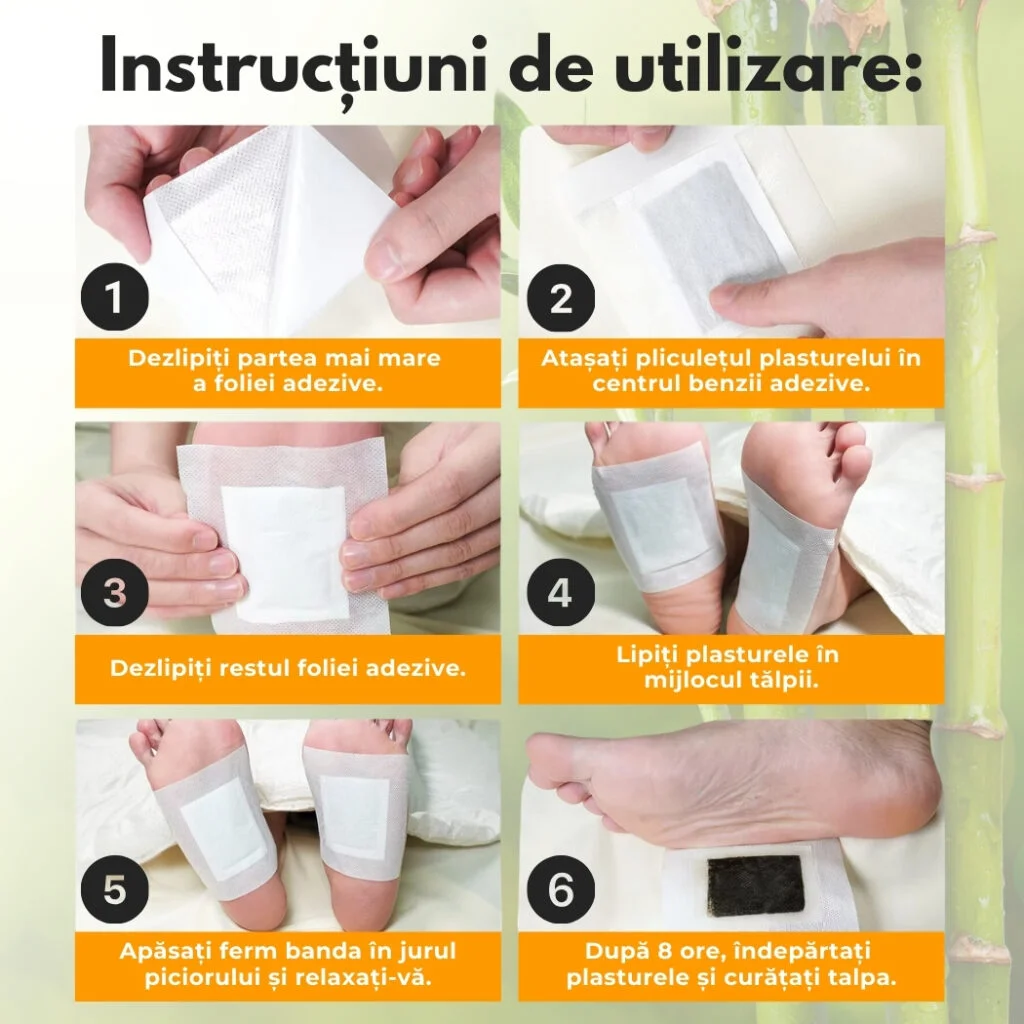 Instrucțiuni de utilizare:

1

Dezlipiți partea mai mare a foliei adezive.

2

Atașați pliculețul plasturelui în centrul benzii adezive.

3

Dezlipiți restul foliei adezive.

4

Lipiți plasturele în mijlocul tălpii.

5

Apăsați ferm banda în jurul piciorului și relaxați-vă.

6

După 8 ore, îndepărtați plasturele și curățați talpa.